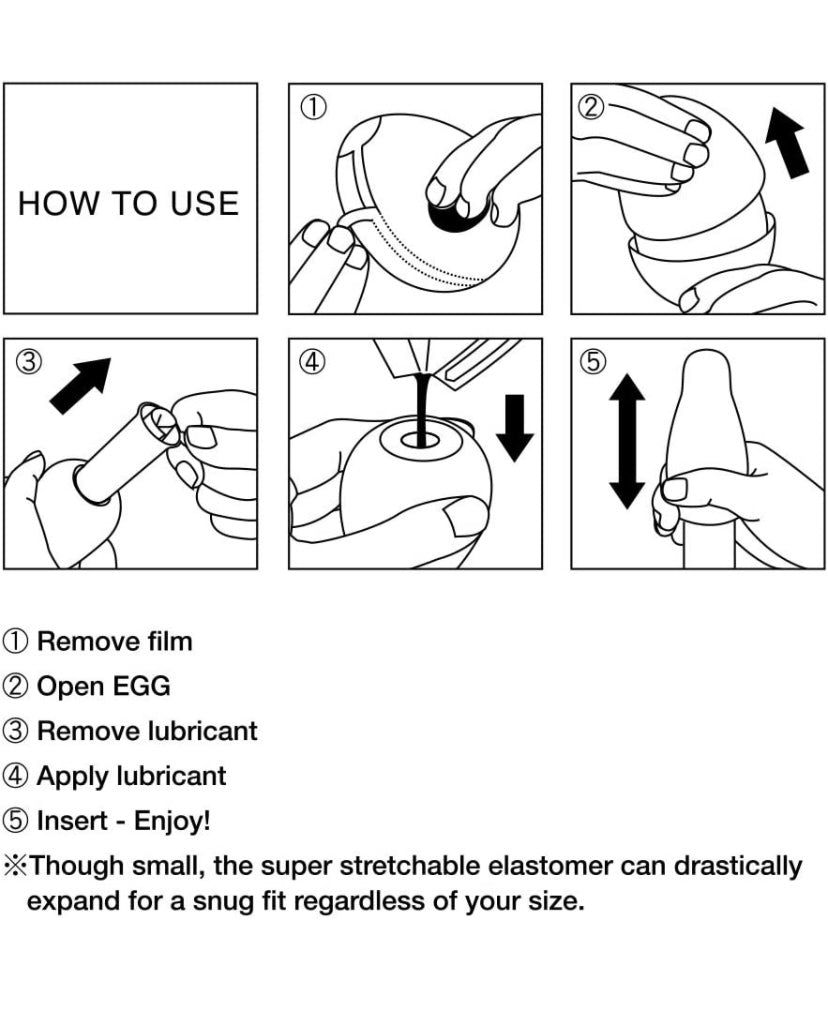 HOW TO USE

①

②

③

④

⑤

① Remove film
② Open EGG
③ Remove lubricant
④ Apply lubricant
⑤ Insert - Enjoy!
※Though small, the super stretchable elastomer can drastically expand for a snug fit regardless of your size.